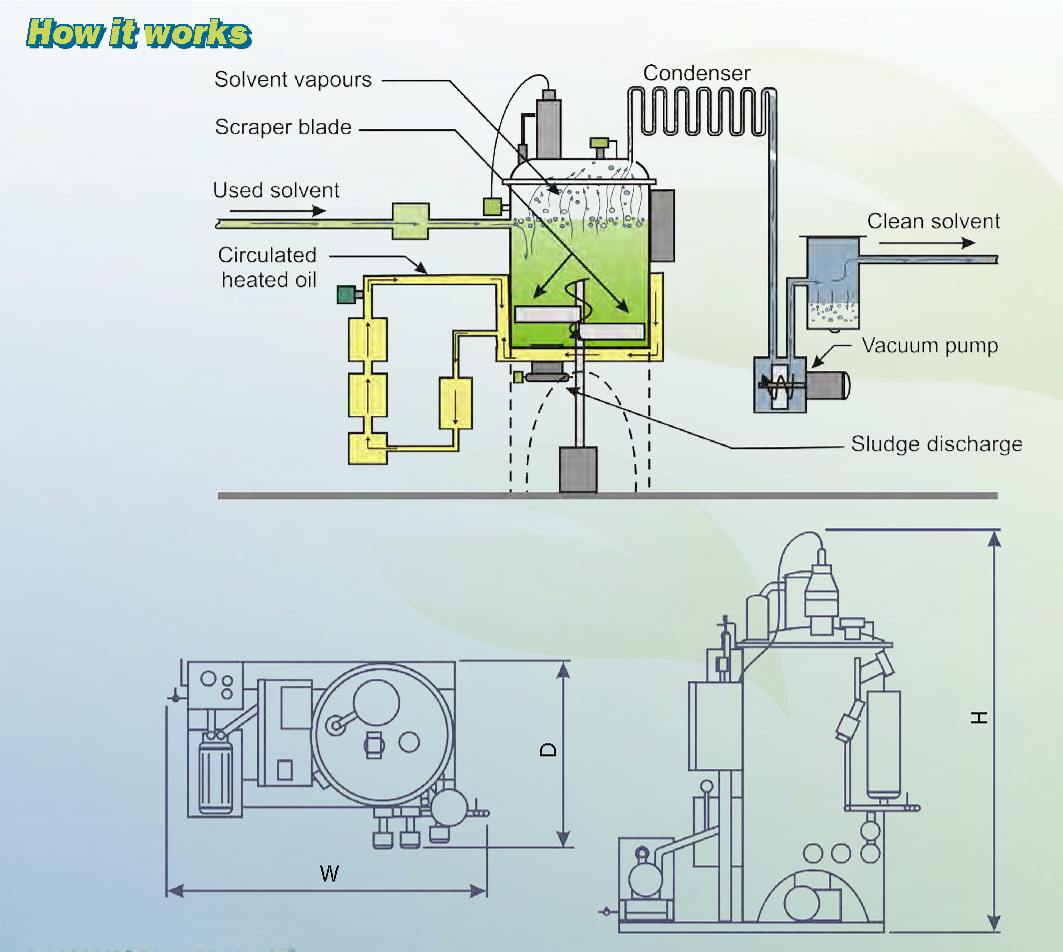 How it works

Solvent vapours
Scraper blade
Used solvent
Circulated heated oil
Condenser
Clean solvent
Vacuum pump
Sludge discharge

D
W
H